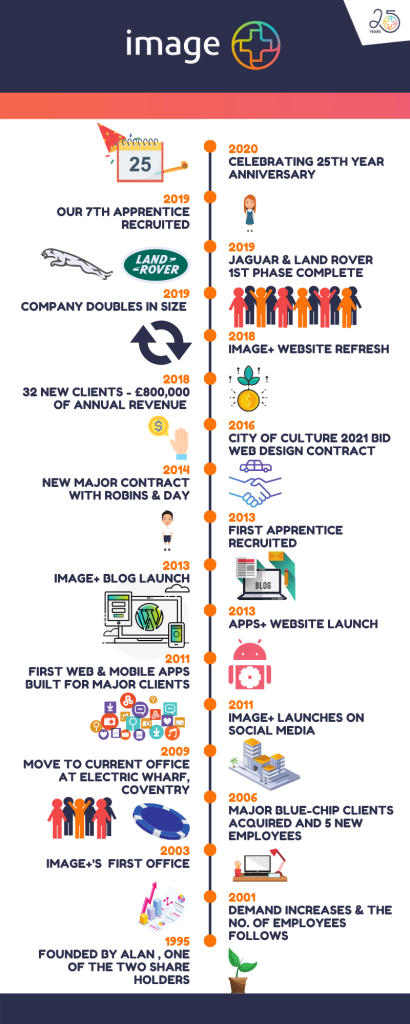 image

25 YEARS

25

2020
CELEBRATING 25TH YEAR ANNIVERSARY

2019
OUR 7TH APPRENTICE RECRUITED

LAND ROVER

2019
JAGUAR & LAND ROVER 1ST PHASE COMPLETE

2019
COMPANY DOUBLES IN SIZE

2018
IMAGE+ WEBSITE REFRESH

2018
32 NEW CLIENTS - £800,000 OF ANNUAL REVENUE

2016
CITY OF CULTURE 2021 BID WEB DESIGN CONTRACT

2014
NEW MAJOR CONTRACT WITH ROBINS & DAY

2013
FIRST APPRENTICE RECRUITED

2013
IMAGE+ BLOG LAUNCH

BLOG

2013
APPS+ WEBSITE LAUNCH

2011
FIRST WEB & MOBILE APPS BUILT FOR MAJOR CLIENTS

2011
IMAGE+ LAUNCHES ON SOCIAL MEDIA

2009
MOVE TO CURRENT OFFICE AT ELECTRIC WHARF, COVENTRY

2006
MAJOR BLUE-CHIP CLIENTS ACQUIRED AND 5 NEW EMPLOYEES

2003
IMAGE+'S FIRST OFFICE

2001
DEMAND INCREASES & THE NO. OF EMPLOYEES FOLLOWS

1995
FOUNDED BY ALAN , ONE OF THE TWO SHARE HOLDERS